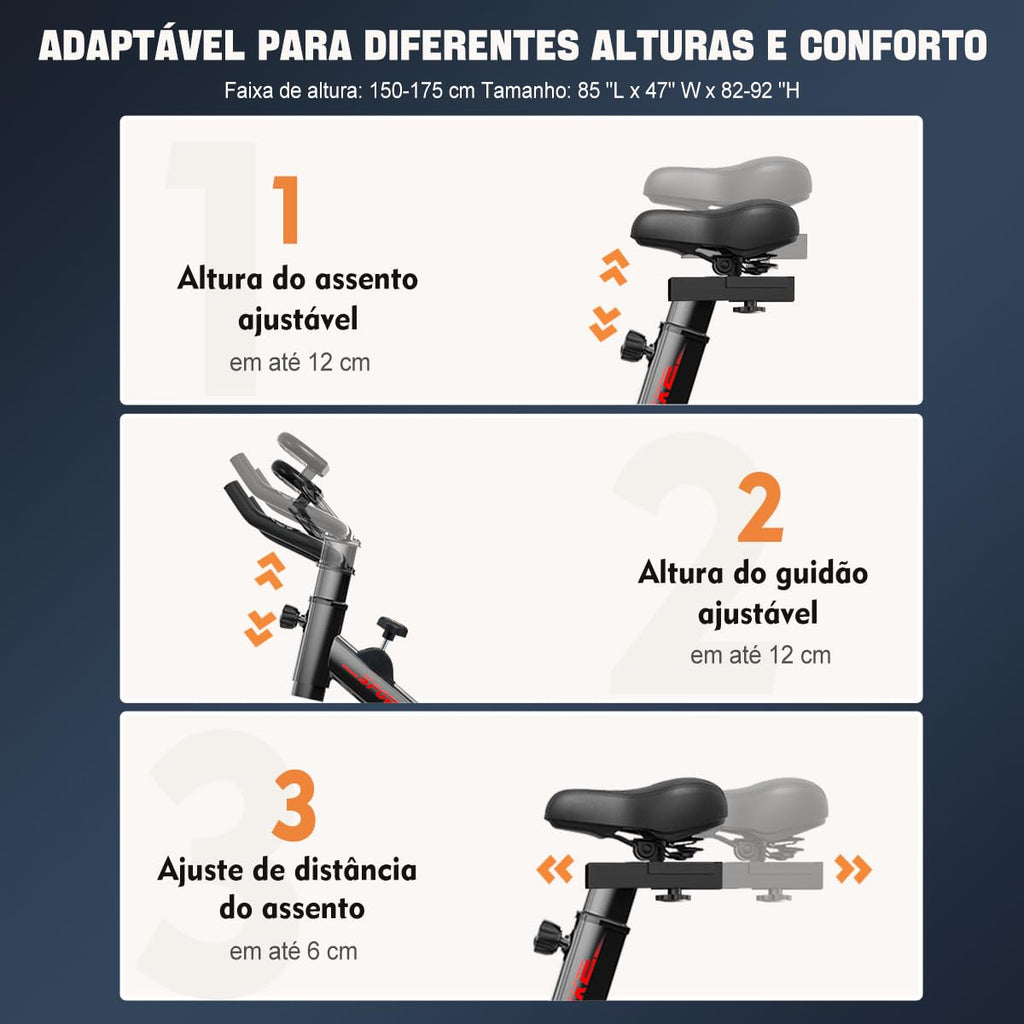 ADAPTÁVEL PARA DIFERENTES ALTURAS E CONFORTO

Faixa de altura: 150-175 cm Tamanho: 85 "L x 47" W x 82-92 "H

1

Altura do assento ajustável

em até 12 cm

2

Altura do guidão ajustável

em até 12 cm

3

Ajuste de distância do assento

em até 6 cm